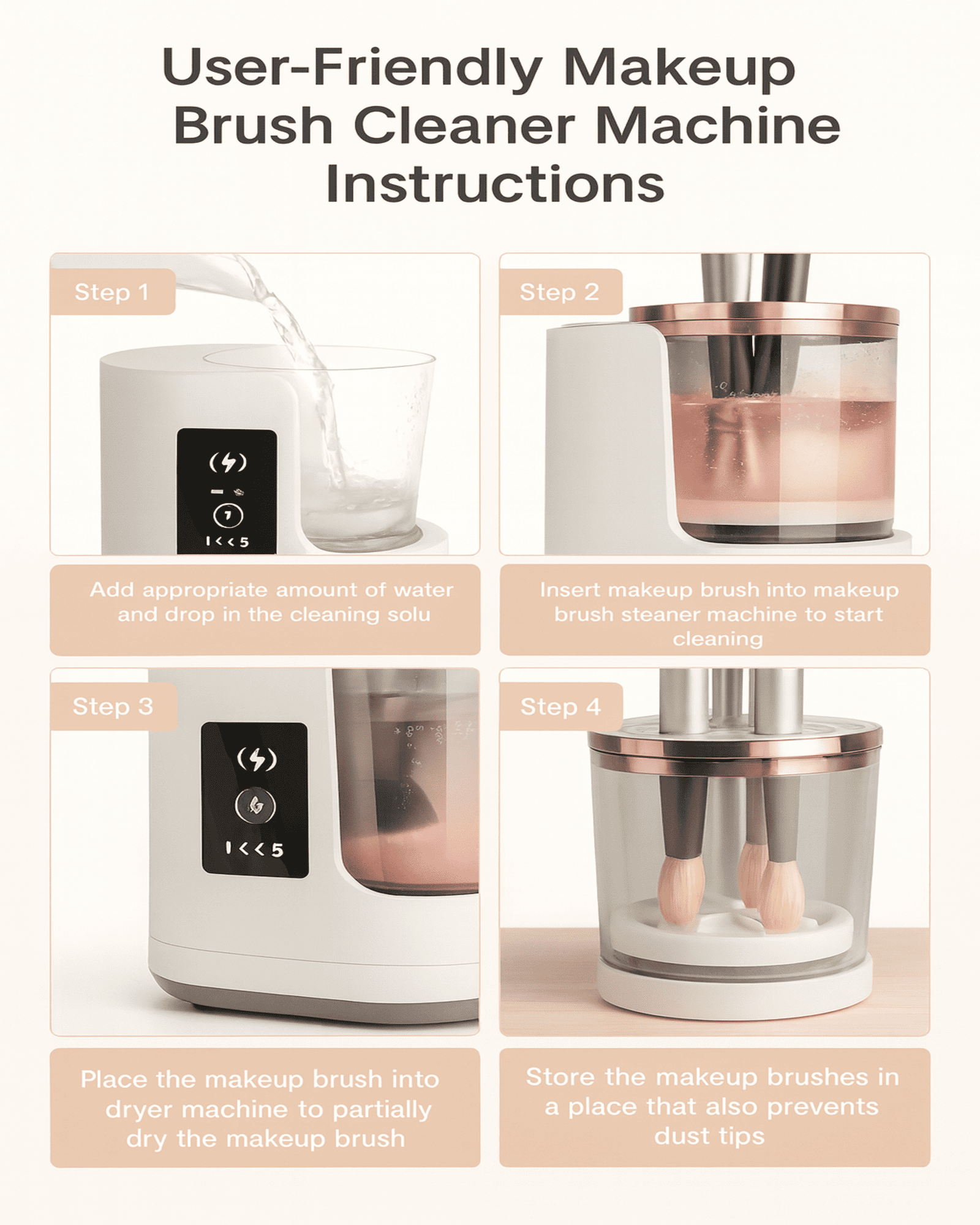 User-Friendly Makeup Brush Cleaner Machine Instructions

Step 1

1<<5

Add appropriate amount of water and drop in the cleaning solu

Step 2

Insert makeup brush into makeup brush steaner machine to start cleaning

Step 3

1<<5

Place the makeup brush into dryer machine to partially dry the makeup brush

Step 4

Store the makeup brushes in a place that also prevents dust tips